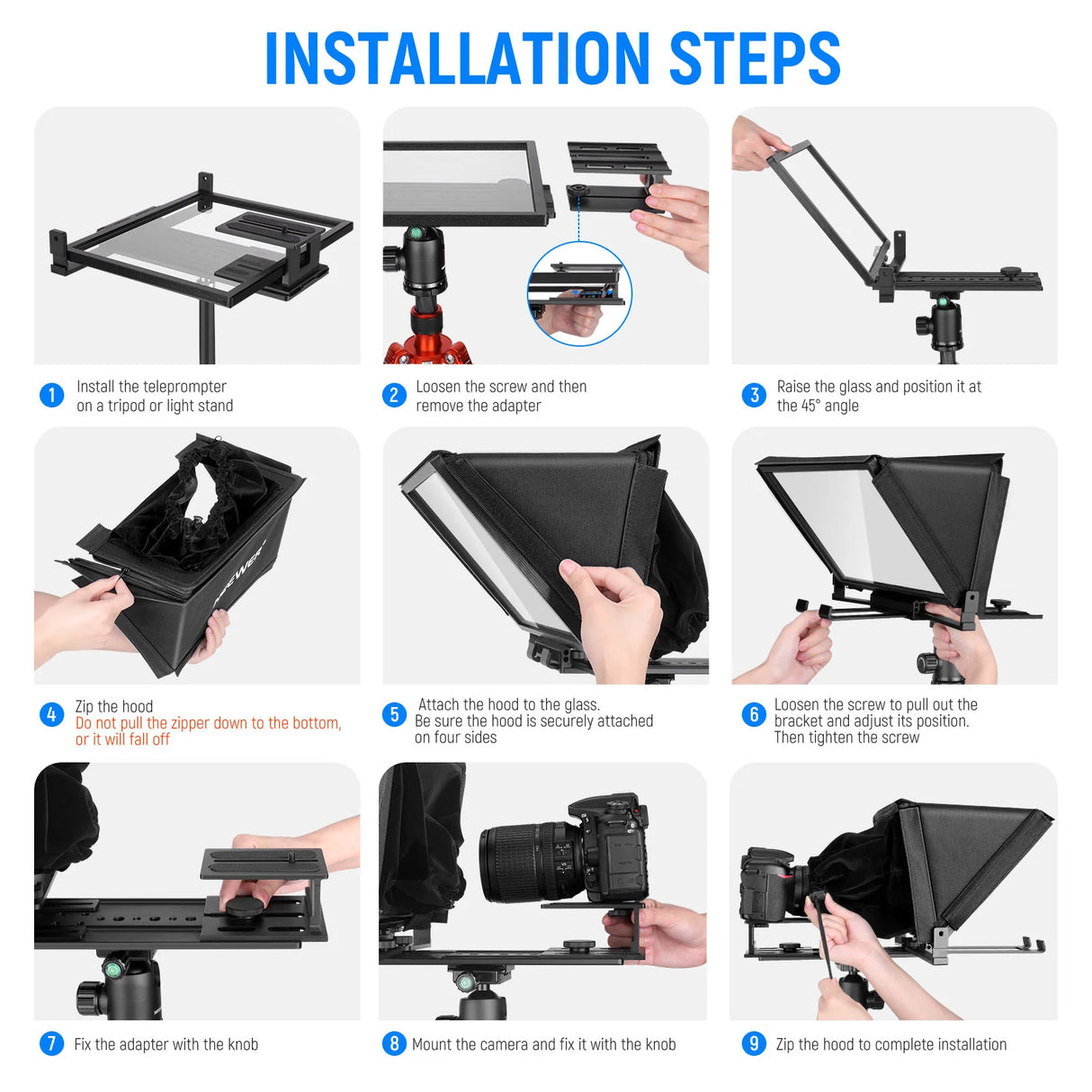 INSTALLATION STEPS

1 Install the teleprompter on a tripod or light stand

2 Loosen the screw and then remove the adapter

3 Raise the glass and position it at the 45° angle

NEEWER

4 Zip the hood
Do not pull the zipper down to the bottom, or it will fall off

5 Attach the hood to the glass.
Be sure the hood is securely attached on four sides

6 Loosen the screw to pull out the bracket and adjust its position.
Then tighten the screw

7 Fix the adapter with the knob

8 Mount the camera and fix it with the knob

9 Zip the hood to complete installation