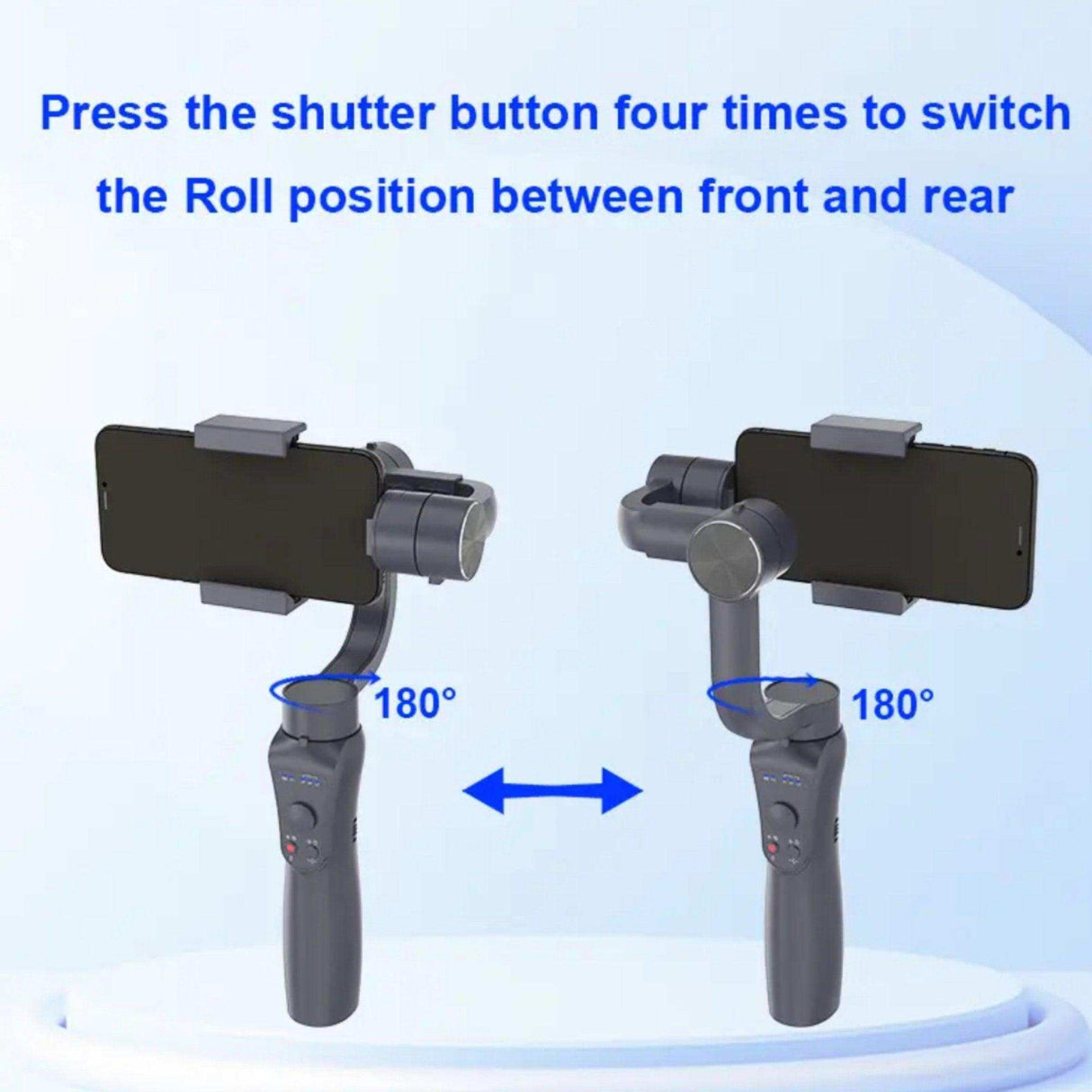 Press the shutter button four times to switch the Roll position between front and rear

180°

180°