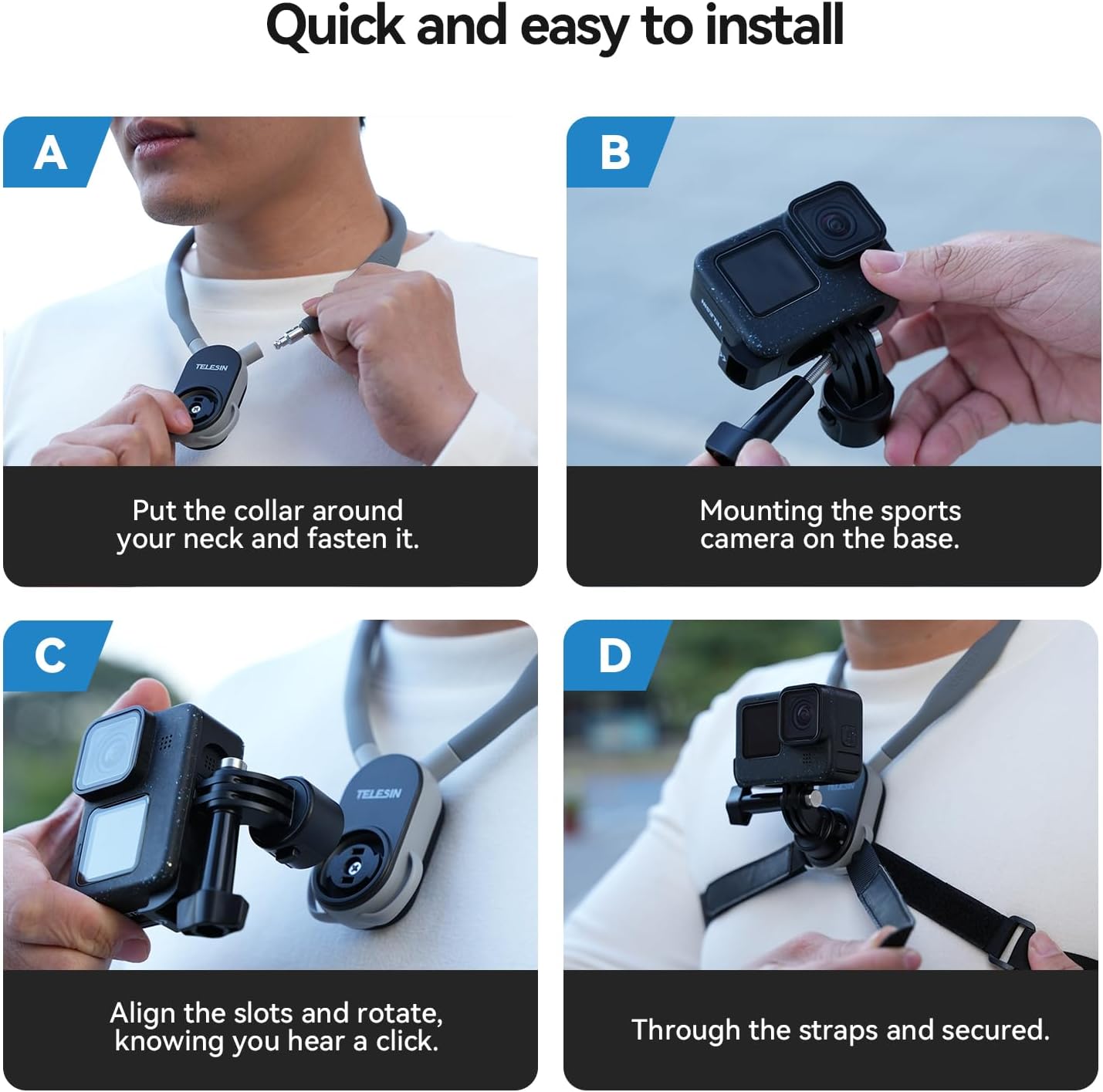 Quick and easy to install

A

TELESIN

Put the collar around your neck and fasten it.

B

TELESIN

Mounting the sports camera on the base.

C

TELESIN

Align the slots and rotate, knowing you hear a click.

D

TELESIN

Through the straps and secured.