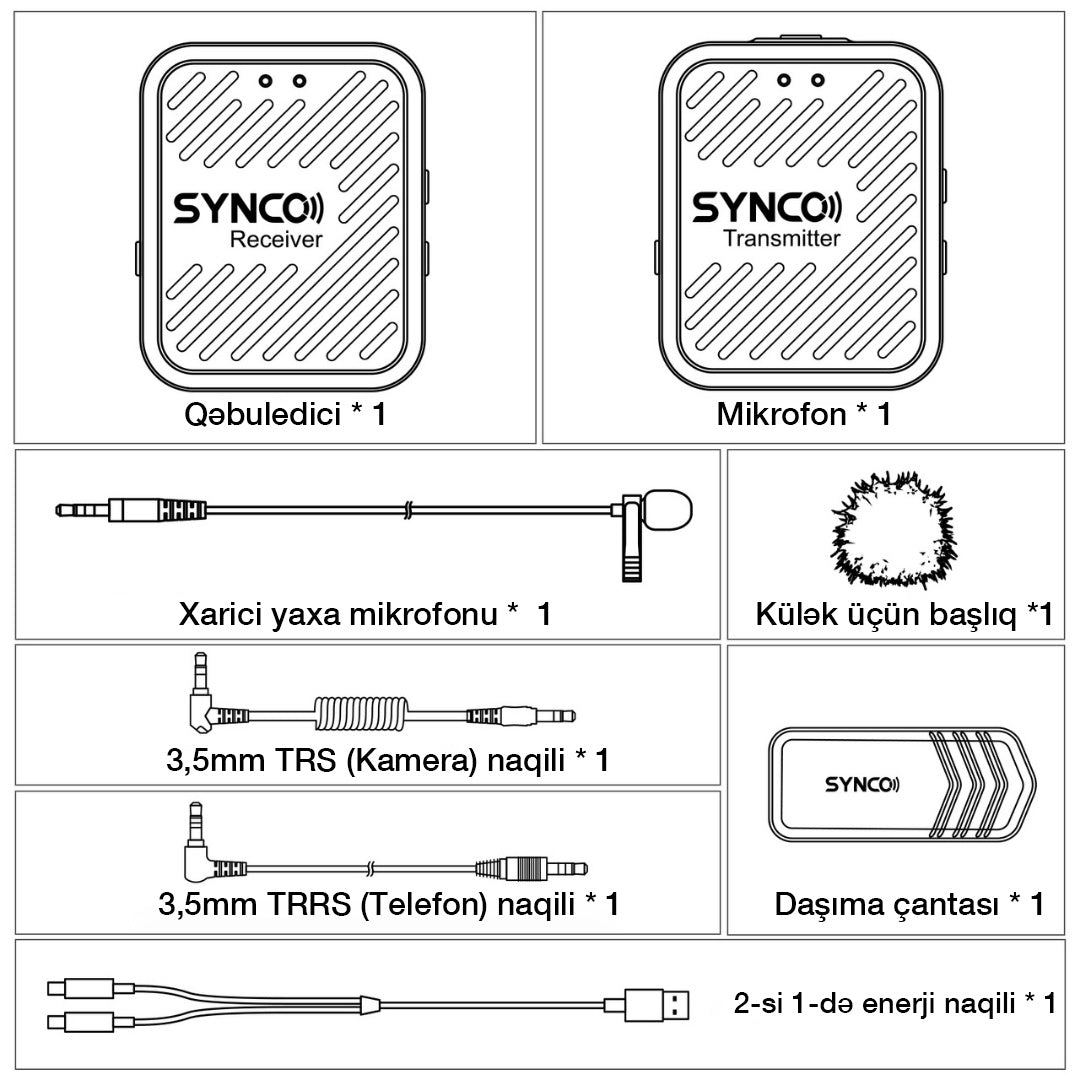 SYNCO
Receiver

Qəbuledici * 1

SYNCO
Transmitter

Mikrofon * 1

Xarici yaxa mikrofonu * 1

Külək üçün başlıq *1

3,5mm TRS (Kamera) naqili * 1

3,5mm TRRS (Telefon) naqili * 1

SYNCO

Daşıma çantası * 1

2-si 1-də enerji naqili * 1