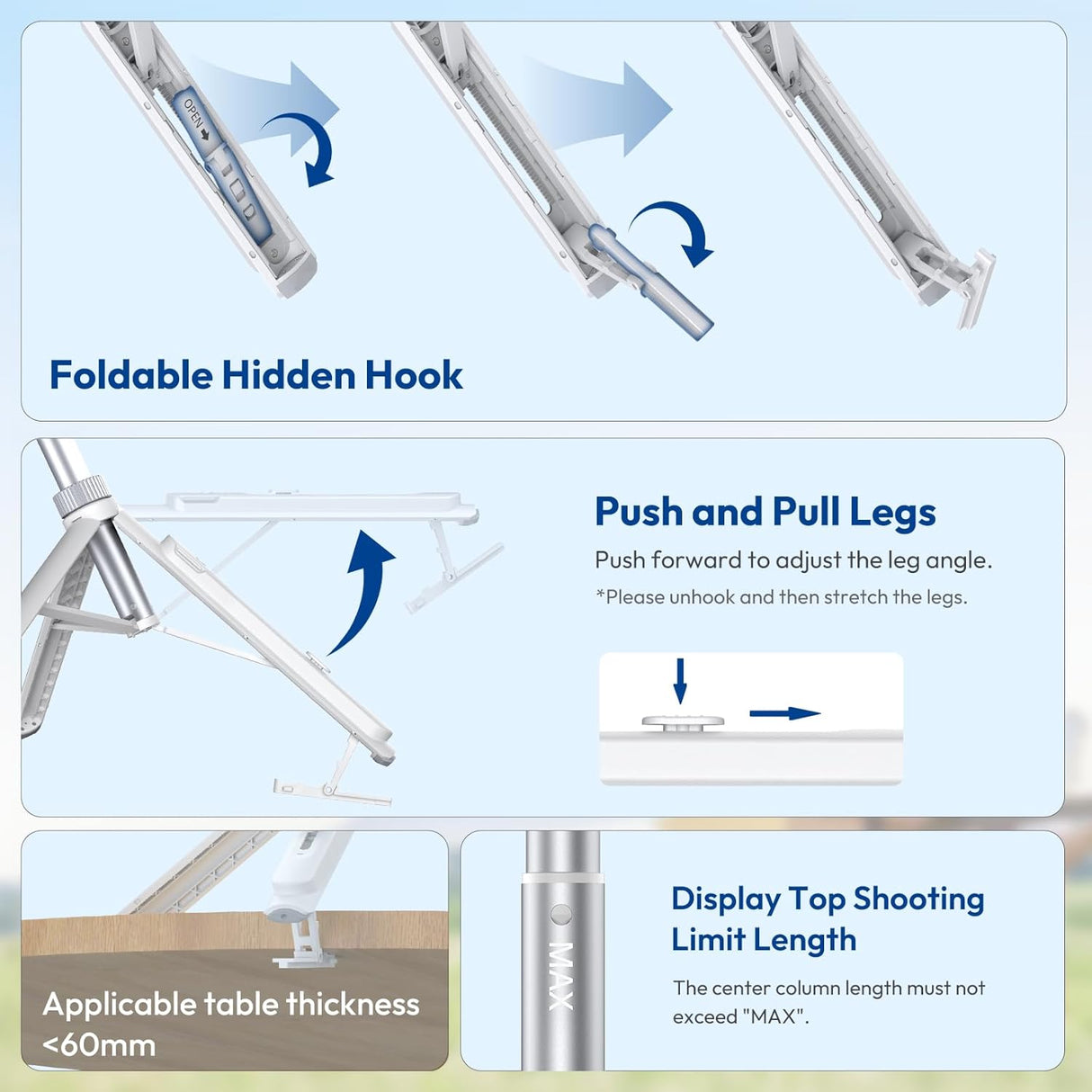 OPEN

Foldable Hidden Hook

Push and Pull Legs

Push forward to adjust the leg angle.

*Please unhook and then stretch the legs.

Applicable table thickness <60mm

MAX

Display Top Shooting Limit Length

The center column length must not exceed "MAX".