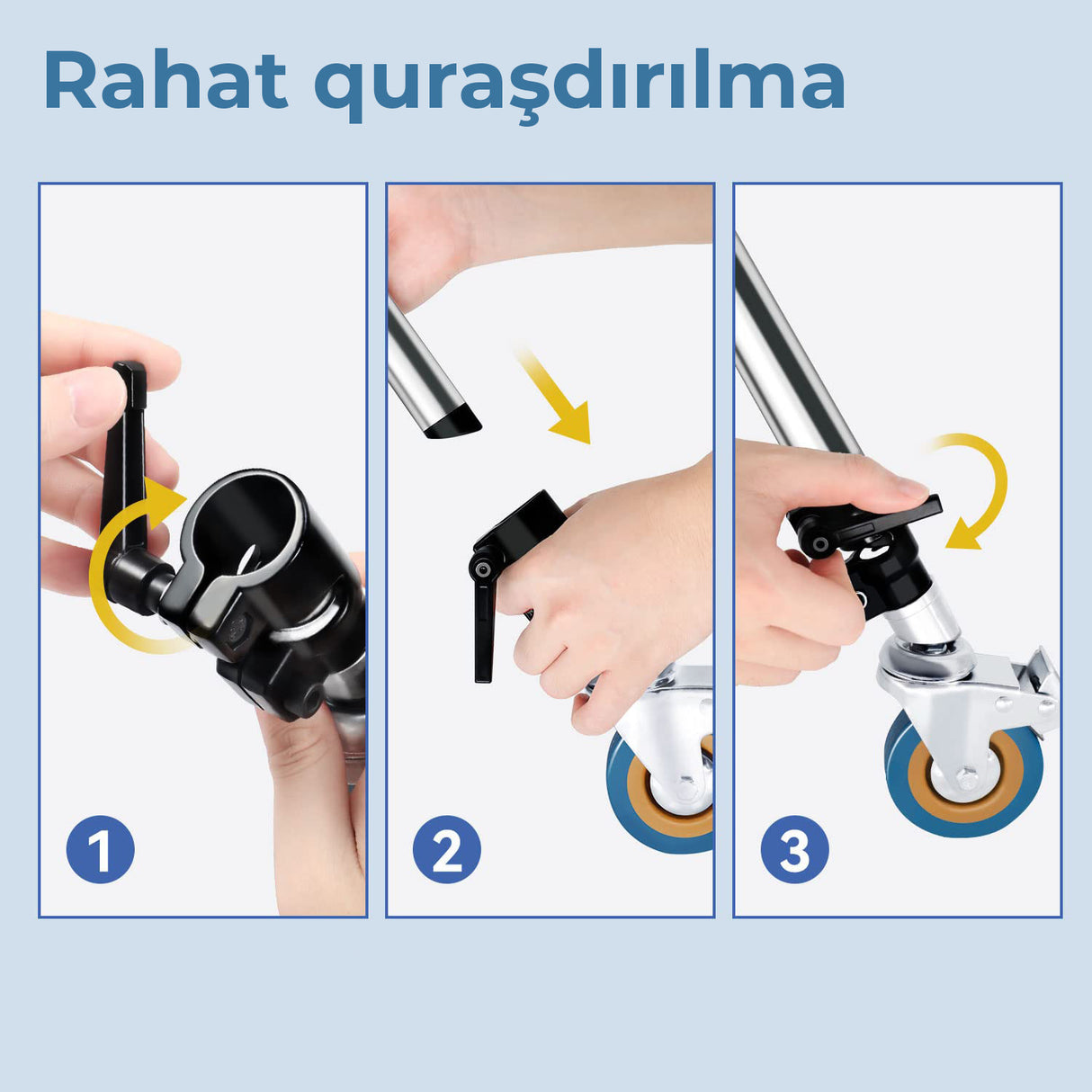 Rahat quraşdırılma

1

2

3